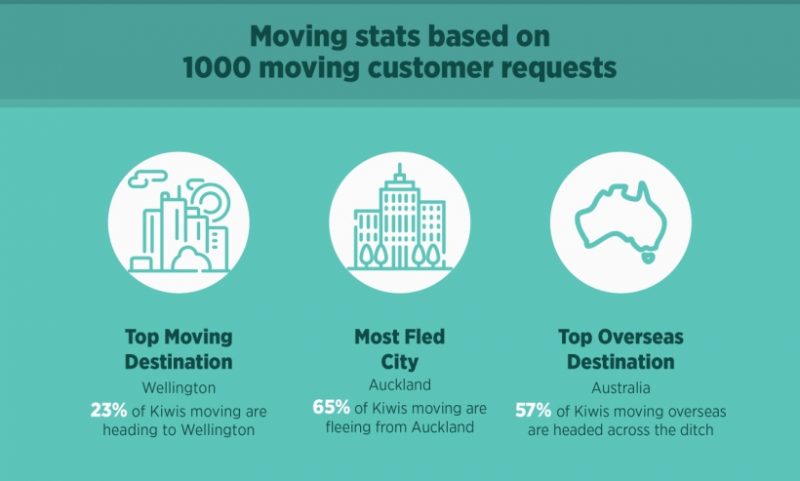 Moving stats based on 1000 moving customer requests

Top Moving Destination
Wellington
23% of Kiwis moving are heading to Wellington

Most Fled City
Auckland
65% of Kiwis moving are fleeing from Auckland

Top Overseas Destination
Australia
57% of Kiwis moving overseas are headed across the ditch